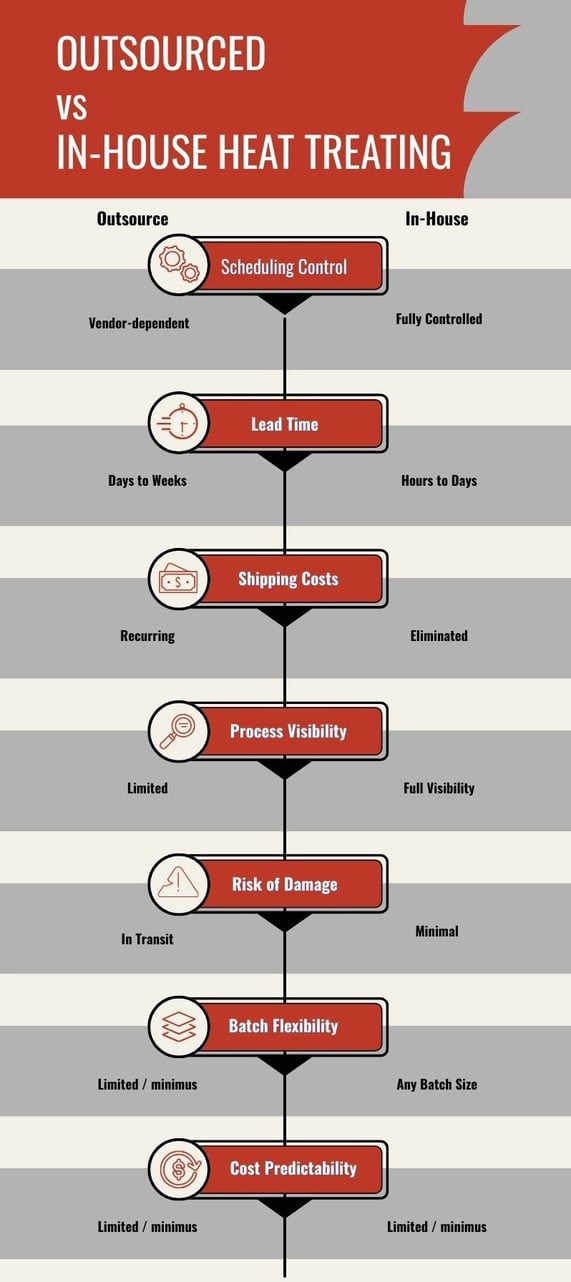 OUTSOURCED
VS
IN-HOUSE HEAT TREATING

Outsource

In-House

Scheduling Control

Vendor-dependent

Fully Controlled

Lead Time

Days to Weeks

Hours to Days

Shipping Costs

Recurring

Eliminated

Process Visibility

Limited

Full Visibility

Risk of Damage

In Transit

Minimal

Batch Flexibility

Limited / minimus

Any Batch Size

Cost Predictability

Limited / minimus

Limited / minimus